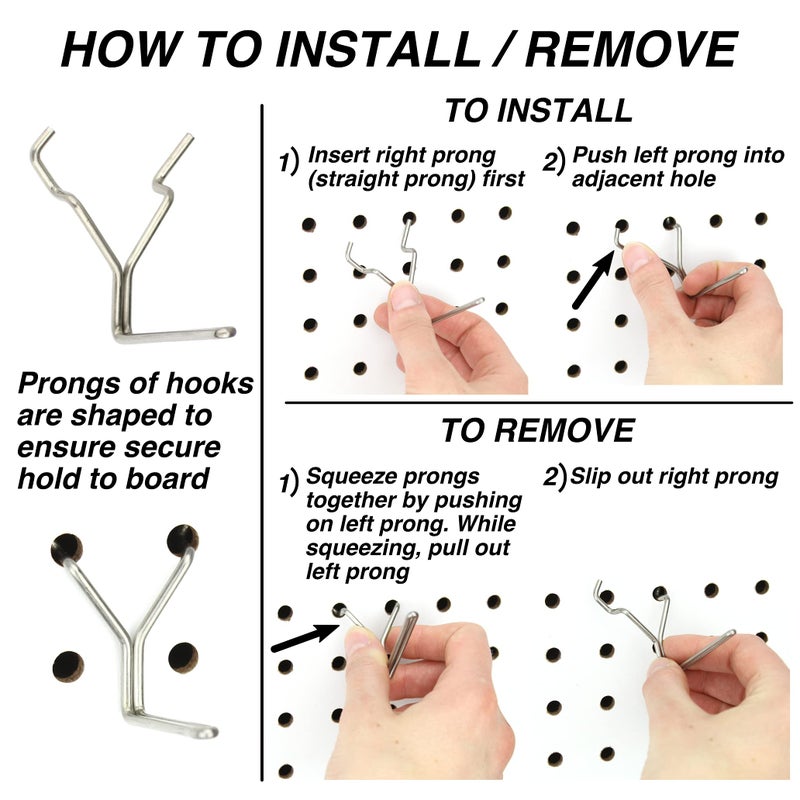 HOW TO INSTALL / REMOVE

Prongs of hooks are shaped to ensure secure hold to board

TO INSTALL

1) Insert right prong (straight prong) first

2) Push left prong into adjacent hole

TO REMOVE

1) Squeeze prongs together by pushing on left prong. While squeezing, pull out left prong

2) Slip out right prong